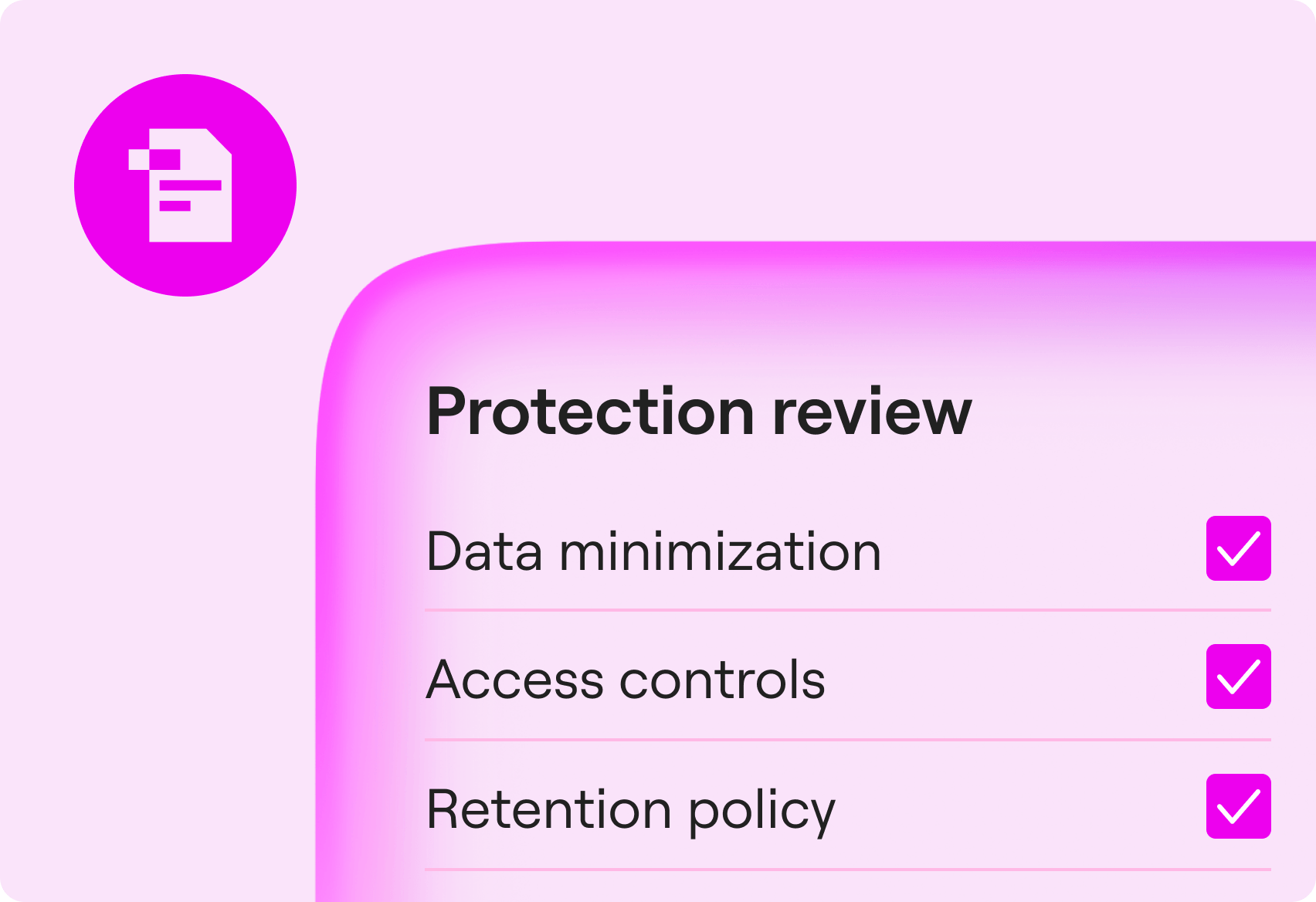 Protection review

Data minimization ☑

Access controls ☑

Retention policy ☑