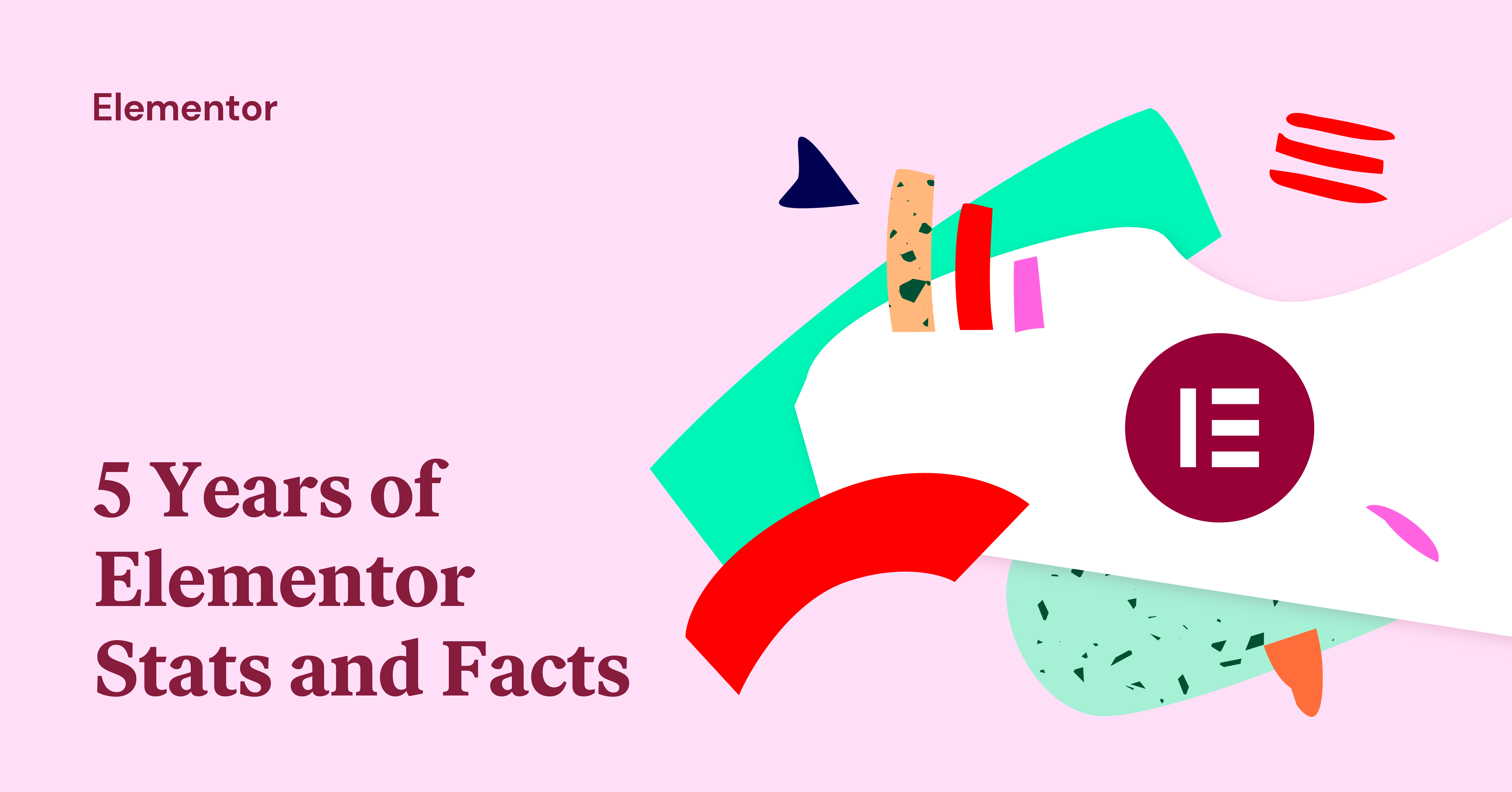 Elementor

5 Years of Elementor Stats and Facts