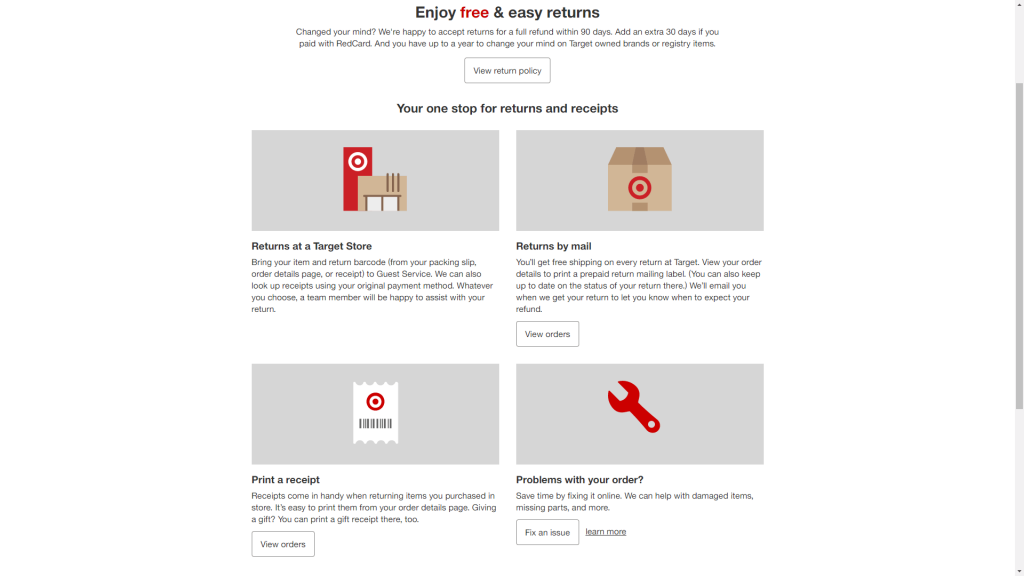 Enjoy free & easy returns

Changed your mind? We're happy to accept returns for a full refund within 90 days. Add an extra 30 days if you paid with RedCard. And you have up to a year to change your mind on Target owned brands or registry items.

View return policy

Your one stop for returns and receipts

Returns at a Target Store

Bring your item and return barcode (from your packing slip, order details page, or receipt) to Guest Service. We can also look up receipts using your original payment method. Whatever you choose, a team member will be happy to assist with your return.

Returns by mail

You'll get free shipping on every return at Target. View your order details to print a prepaid return mailing label. (You can also keep up to date on the status of your return there.) We'll email you when we get your return to let you know when to expect your refund.

View orders

Print a receipt

Receipts come in handy when returning items you purchased in store. It's easy to print them from your order details page. Giving a gift? You can print a gift receipt there, too.

View orders

Problems with your order?

Save time by fixing it online. We can help with damaged items, missing parts, and more.

Fix an issue

learn more