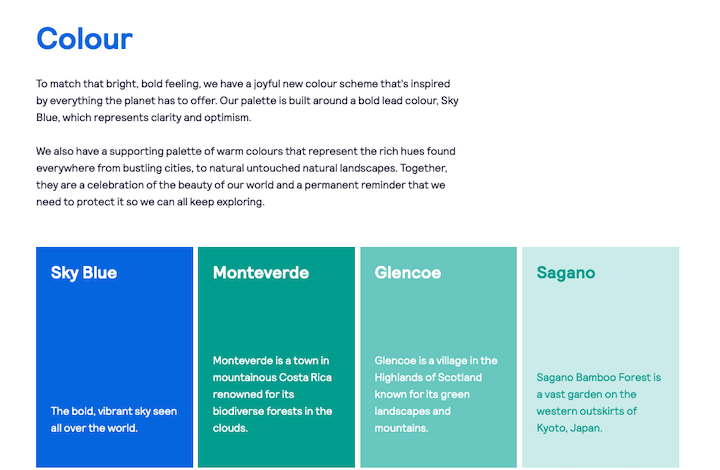 Colour

To match that bright, bold feeling, we have a joyful new colour scheme that's inspired by everything the planet has to offer. Our palette is built around a bold lead colour, Sky Blue, which represents clarity and optimism.

We also have a supporting palette of warm colours that represent the rich hues found everywhere from bustling cities, to natural untouched natural landscapes. Together, they are a celebration of the beauty of our world and a permanent reminder that we need to protect it so we can all keep exploring.

Sky Blue

The bold, vibrant sky seen all over the world.

Monteverde

Monteverde is a town in mountainous Costa Rica renowned for its biodiverse forests in the clouds.

Glencoe

Glencoe is a village in the Highlands of Scotland known for its green landscapes and mountains.

Sagano

Sagano Bamboo Forest is a vast garden on the western outskirts of Kyoto, Japan.