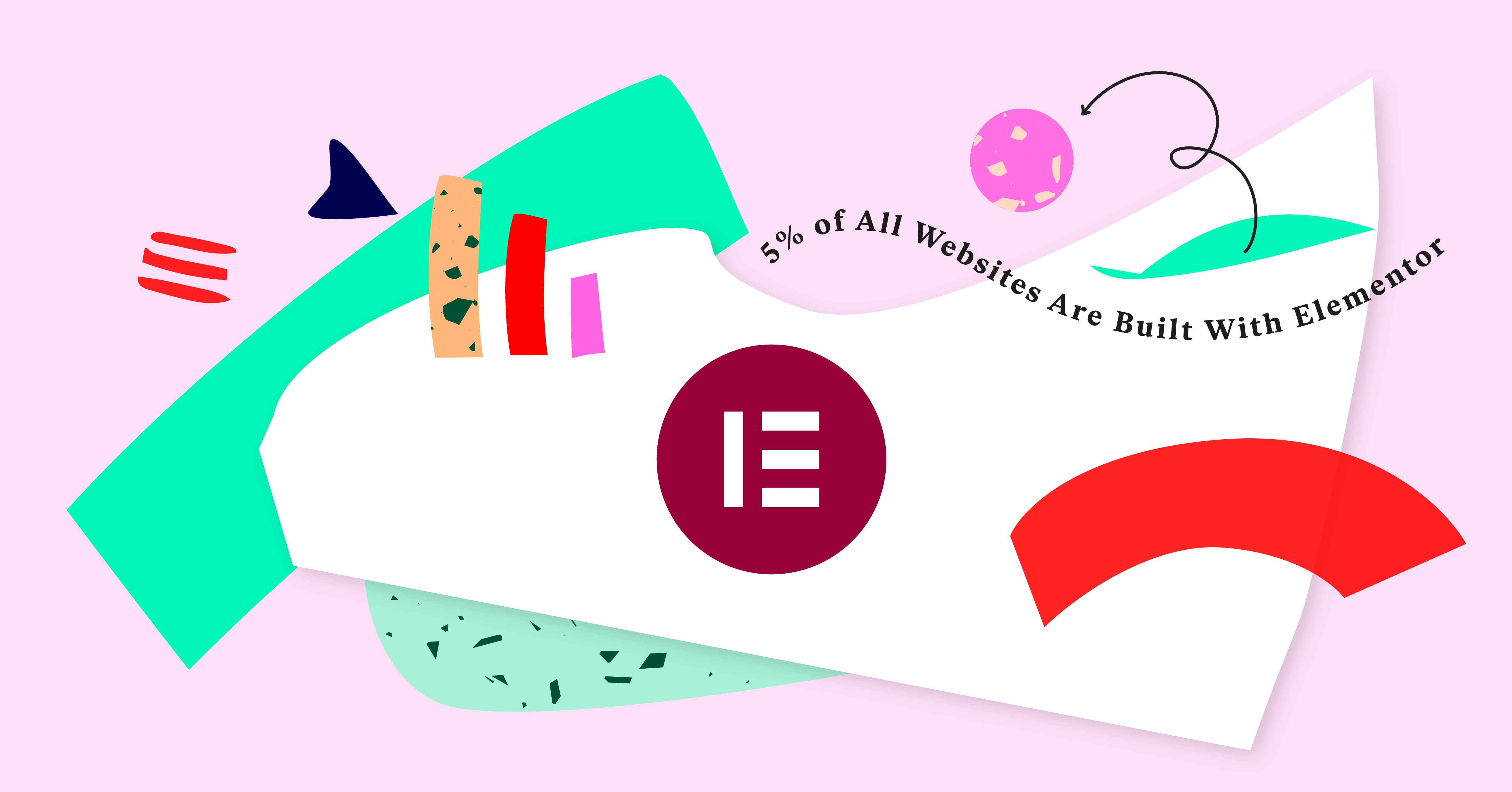 5% of All Websites Are Built With Elementor