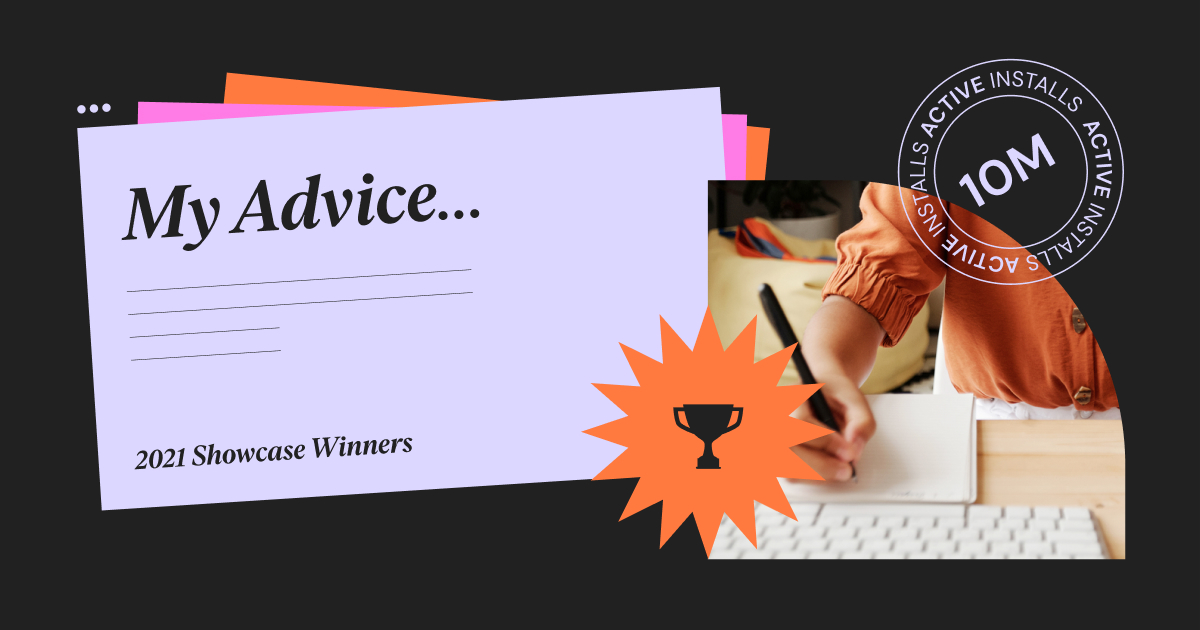 My Advice...

2021 Showcase Winners

ACTIVE INSTALLS ACTIVE INSTALLS ACTIVE INSTALLS

10M